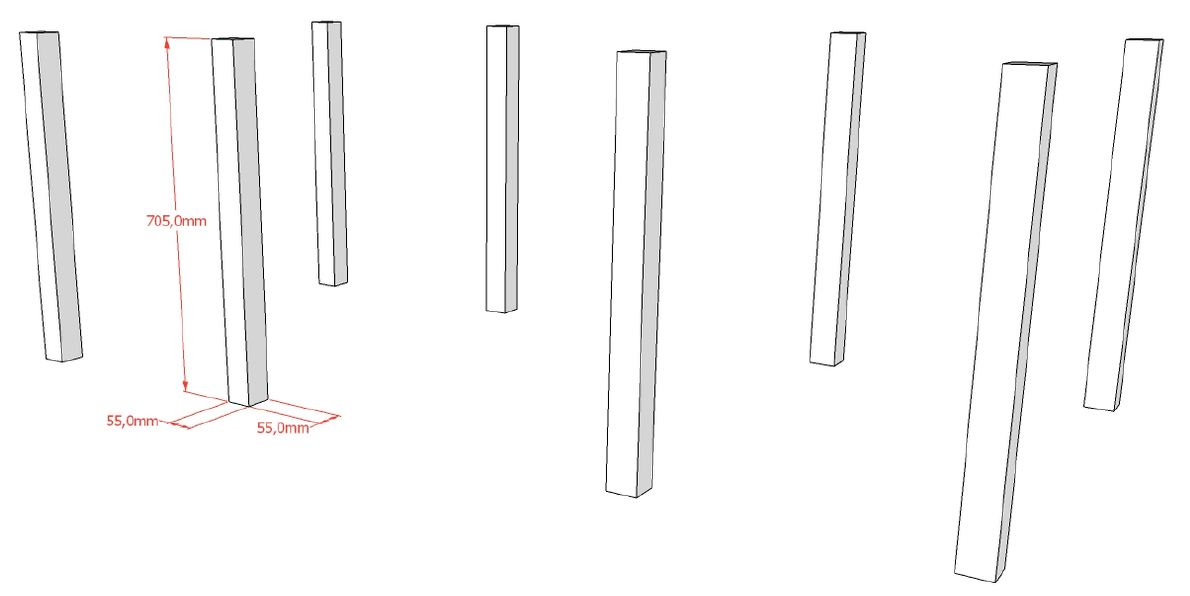 705,0mm

55,0mm

55,0mm