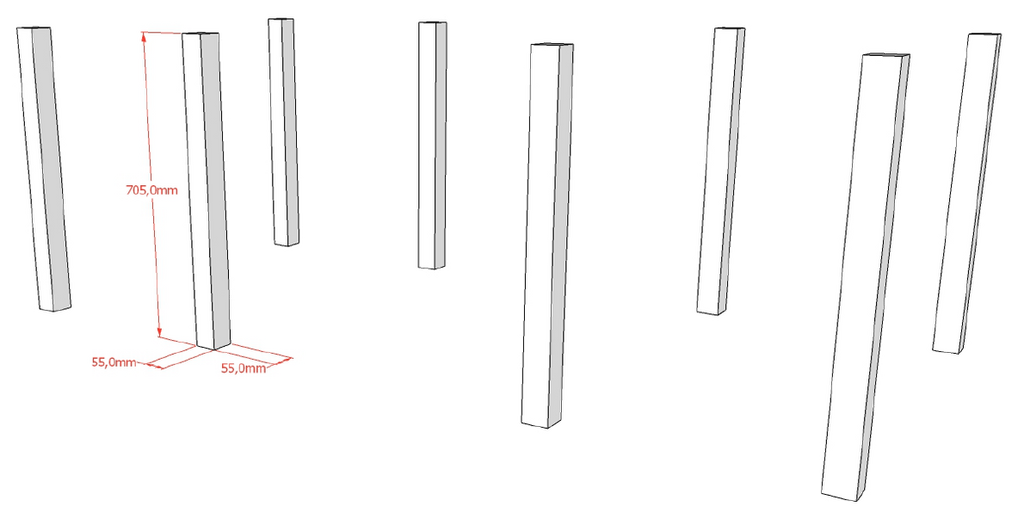 705,0mm

55,0mm

55,0mm